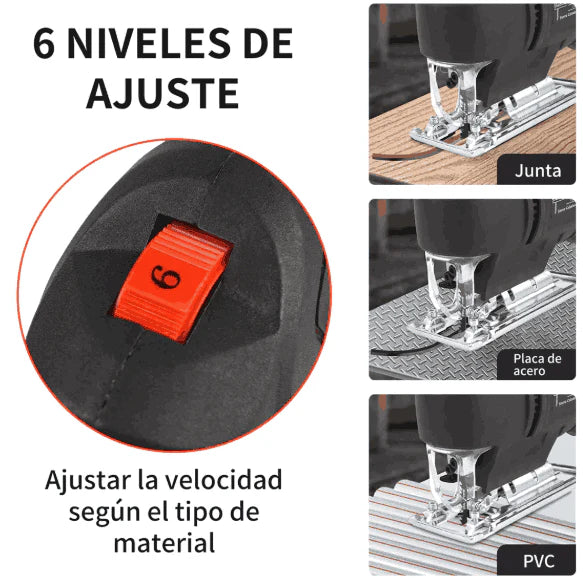 6 NIVELES DE AJUSTE

6

Ajustar la velocidad según el tipo de material

Junta

Placa de acero

PVC