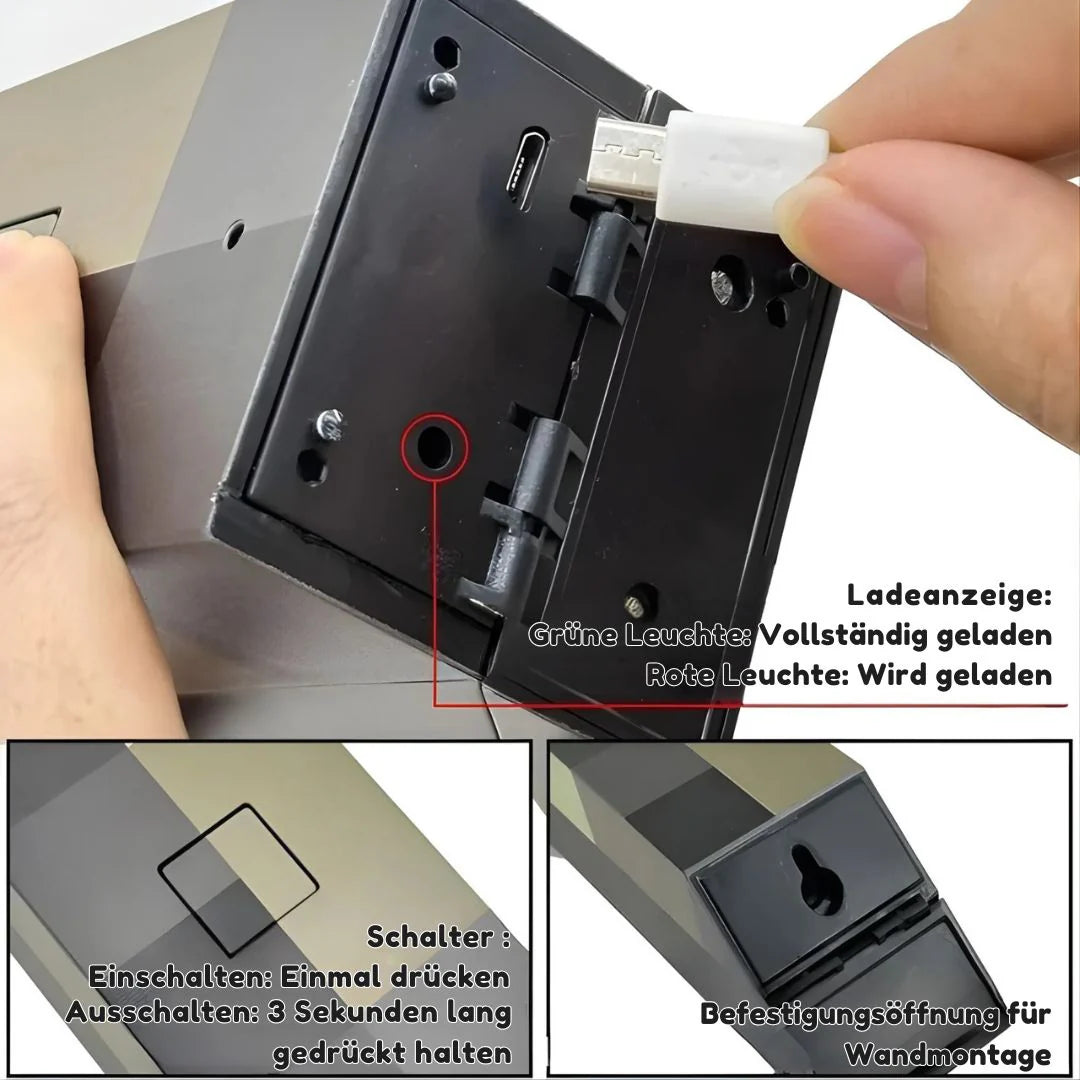 Ladeanzeige:
Grüne Leuchte: Vollständig geladen
Rote Leuchte: Wird geladen

Schalter :
Einschalten: Einmal drücken
Ausschalten: 3 Sekunden lang gedrückt halten

Befestigungsöffnung für Wandmontage